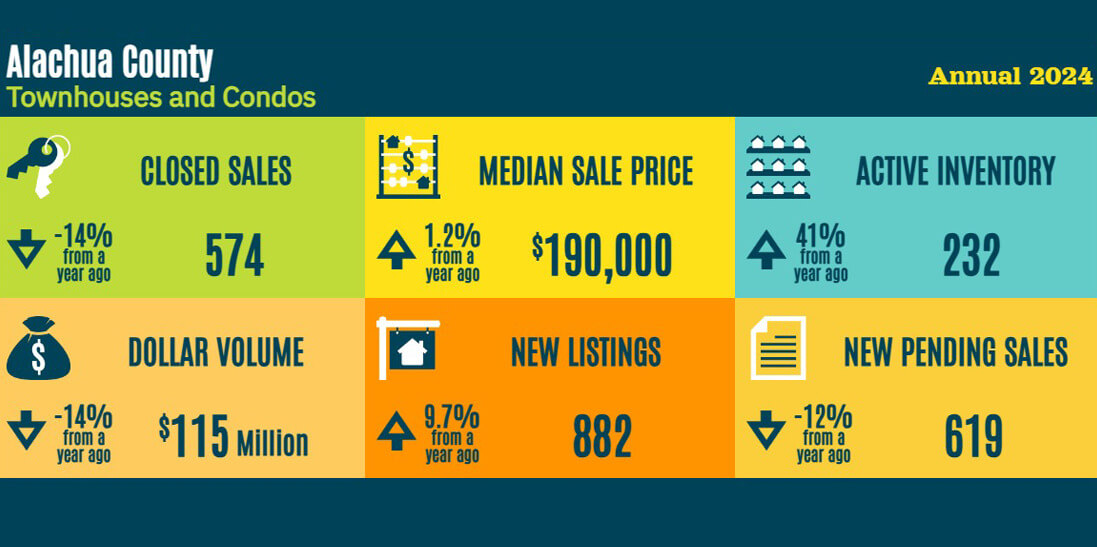 Alachua County
Townhouses and Condos

Annual 2024

CLOSED SALES

-14% from a year ago

574

MEDIAN SALE PRICE

1.2% from a year ago

$190,000

ACTIVE INVENTORY

41% from a year ago

232

DOLLAR VOLUME

-14% from a year ago

$115 Million

NEW LISTINGS

9.7% from a year ago

882

NEW PENDING SALES

-12% from a year ago

619