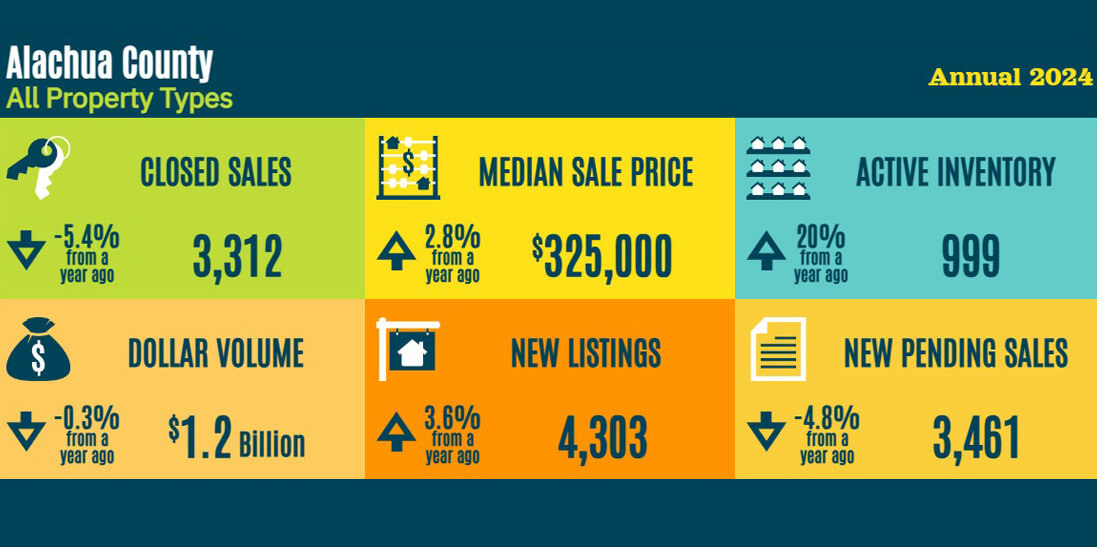 Alachua County
All Property Types

Annual 2024

CLOSED SALES
-5.4% from a year ago
3,312

MEDIAN SALE PRICE
2.8% from a year ago
$325,000

ACTIVE INVENTORY
20% from a year ago
999

DOLLAR VOLUME
-0.3% from a year ago
$1.2 Billion

NEW LISTINGS
3.6% from a year ago
4,303

NEW PENDING SALES
-4.8% from a year ago
3,461