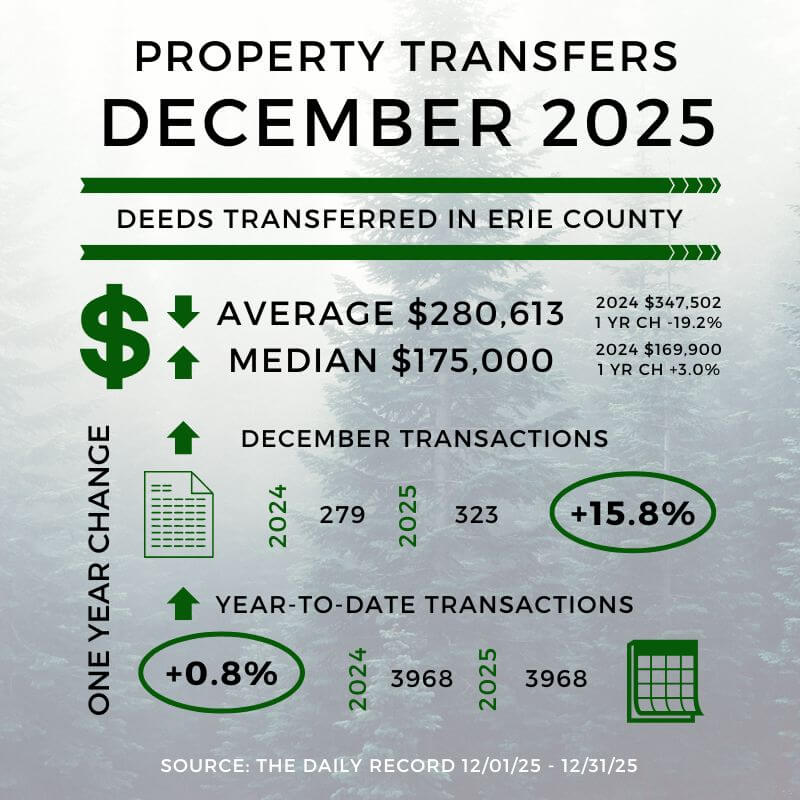 PROPERTY TRANSFERS
DECEMBER 2025

DEEDS TRANSFERRED IN ERIE COUNTY

$

AVERAGE $280,613
2024 $347,502
1 YR CH -19.2%

MEDIAN $175,000
2024 $169,900
1 YR CH +3.0%

ONE YEAR CHANGE

DECEMBER TRANSACTIONS

2024 279 2025 323 +15.8%

YEAR-TO-DATE TRANSACTIONS

+0.8% 2024 3968 2025 3968

SOURCE: THE DAILY RECORD 12/01/25 - 12/31/25