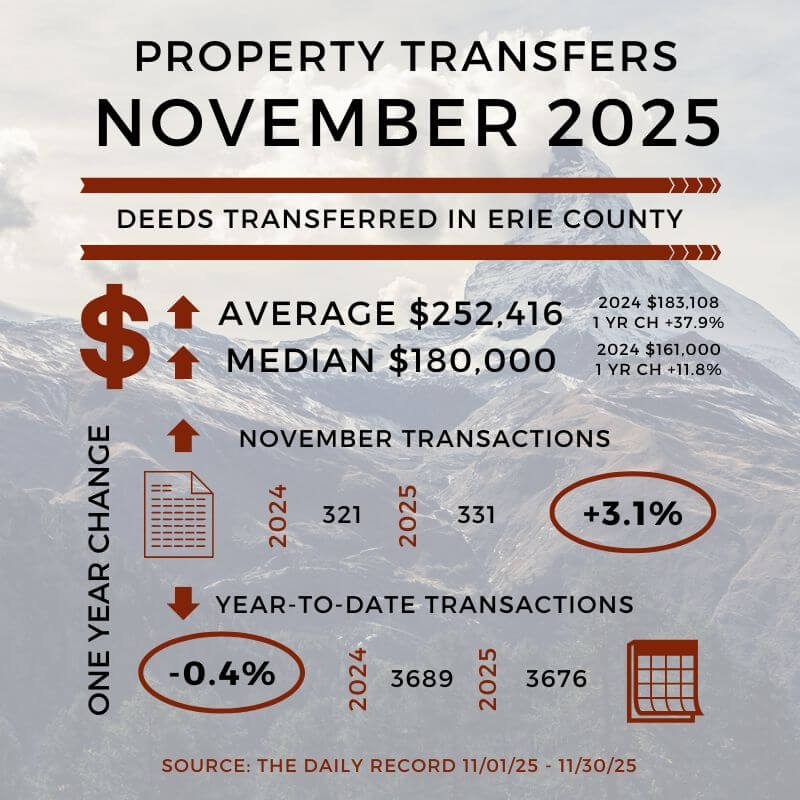 PROPERTY TRANSFERS
NOVEMBER 2025

DEEDS TRANSFERRED IN ERIE COUNTY

$

AVERAGE $252,416
2024 $183,108
1 YR CH +37.9%

MEDIAN $180,000
2024 $161,000
1 YR CH +11.8%

ONE YEAR CHANGE

NOVEMBER TRANSACTIONS

2024 321 2025 331 +3.1%

YEAR-TO-DATE TRANSACTIONS

-0.4% 2024 3689 2025 3676

SOURCE: THE DAILY RECORD 11/01/25 - 11/30/25