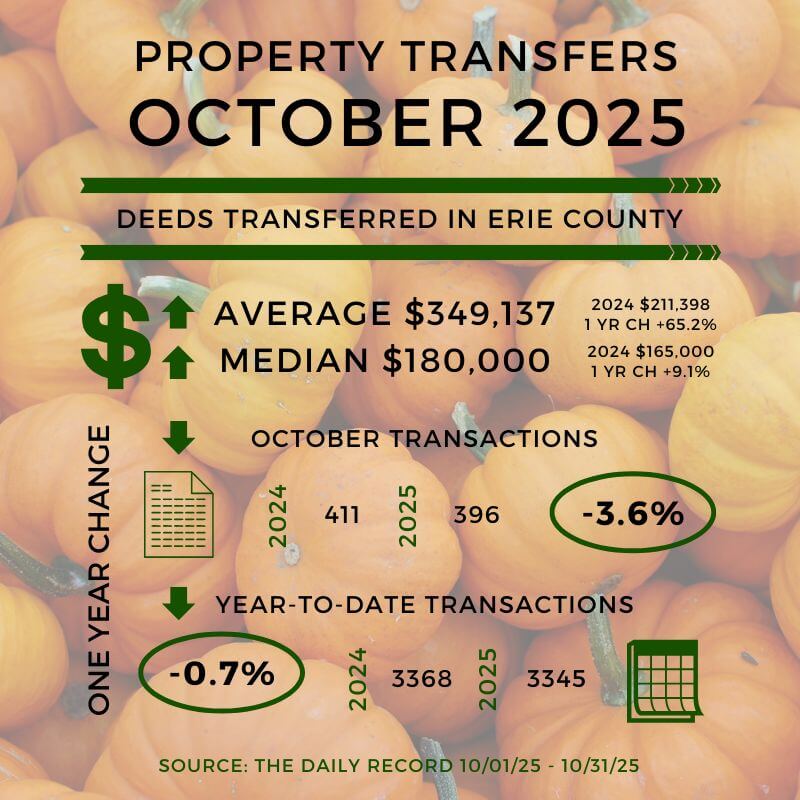 PROPERTY TRANSFERS
OCTOBER 2025

DEEDS TRANSFERRED IN ERIE COUNTY

$ AVERAGE $349,137
2024 $211,398
1 YR CH +65.2%

MEDIAN $180,000
2024 $165,000
1 YR CH +9.1%

ONE YEAR CHANGE

OCTOBER TRANSACTIONS

2024 411 2025 396 -3.6%

YEAR-TO-DATE TRANSACTIONS

-0.7% 2024 3368 2025 3345

SOURCE: THE DAILY RECORD 10/01/25 - 10/31/25