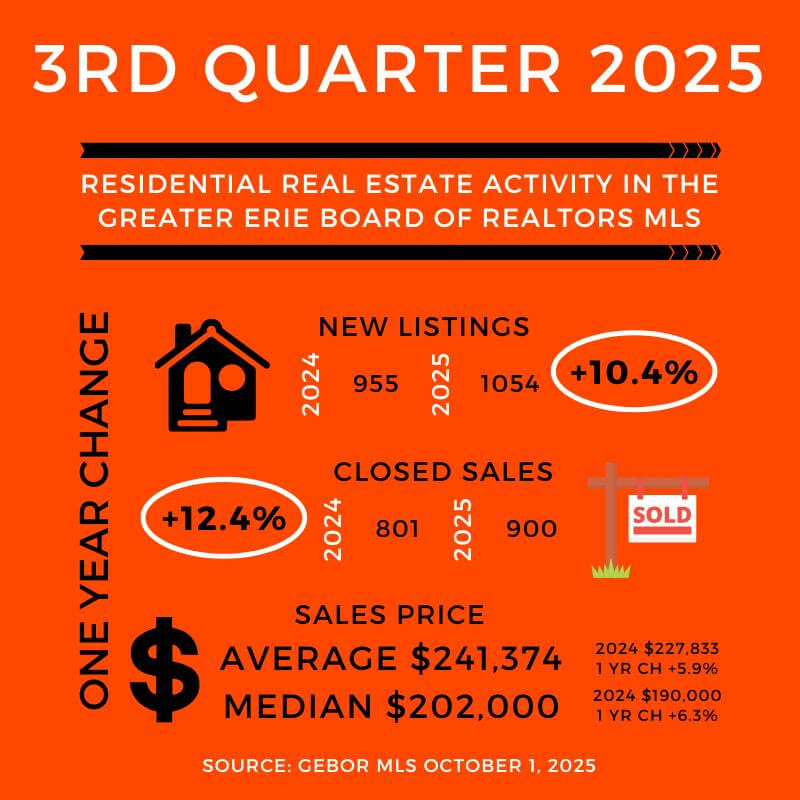 3RD QUARTER 2025

RESIDENTIAL REAL ESTATE ACTIVITY IN THE GREATER ERIE BOARD OF REALTORS MLS

ONE YEAR CHANGE

NEW LISTINGS
2024 955 2025 1054 +10.4%

CLOSED SALES
+12.4% 2024 801 2025 900

SOLD

SALES PRICE
$
AVERAGE $241,374
2024 $227,833
1 YR CH +5.9%
MEDIAN $202,000
2024 $190,000
1 YR CH +6.3%

SOURCE: GEBOR MLS OCTOBER 1, 2025