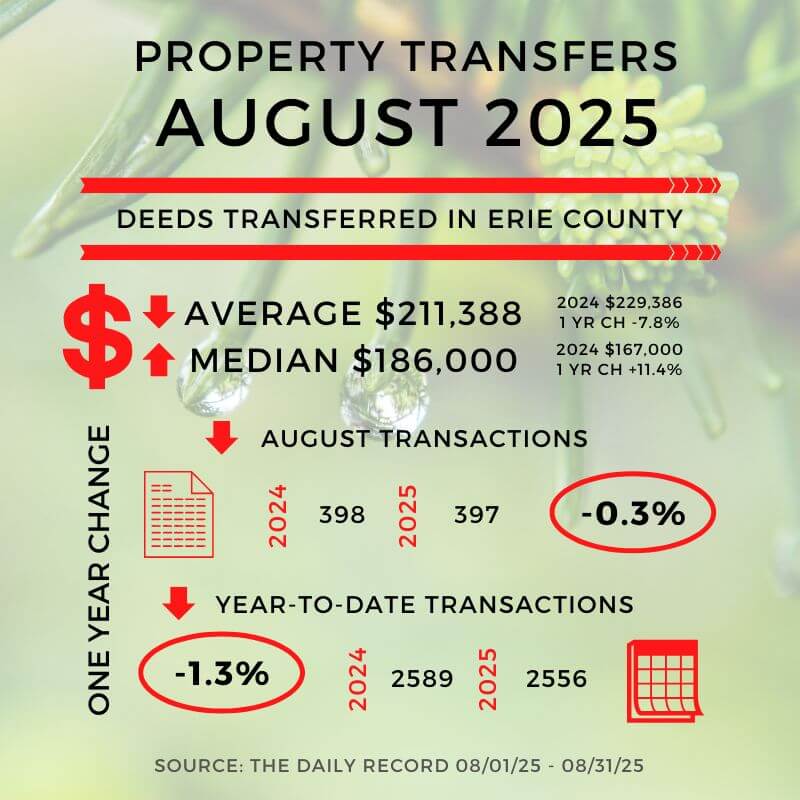 PROPERTY TRANSFERS
AUGUST 2025

DEEDS TRANSFERRED IN ERIE COUNTY

$ AVERAGE $211,388
2024 $229,386
1 YR CH -7.8%

MEDIAN $186,000
2024 $167,000
1 YR CH +11.4%

ONE YEAR CHANGE

AUGUST TRANSACTIONS

2024 398 2025 397 -0.3%

YEAR-TO-DATE TRANSACTIONS

-1.3% 2024 2589 2025 2556

SOURCE: THE DAILY RECORD 08/01/25 - 08/31/25