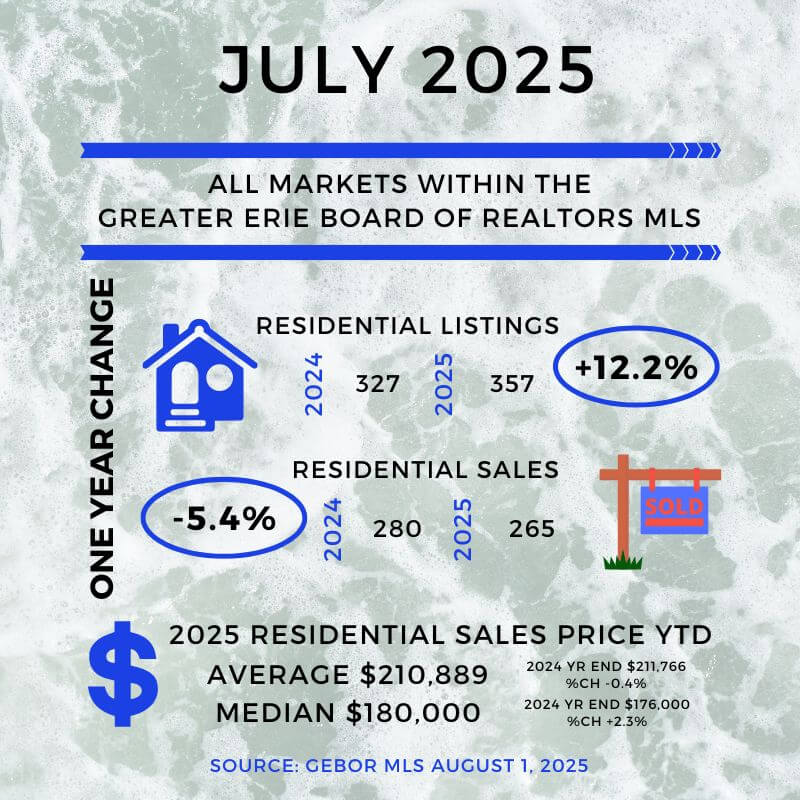 JULY 2025

ALL MARKETS WITHIN THE GREATER ERIE BOARD OF REALTORS MLS

ONE YEAR CHANGE

RESIDENTIAL LISTINGS

2024 327 2025 357 +12.2%

RESIDENTIAL SALES

-5.4% 2024 280 2025 265

SOLD

$

2025 RESIDENTIAL SALES PRICE YTD

AVERAGE $210,889

2024 YR END $211,766
%CH -0.4%

MEDIAN $180,000

2024 YR END $176,000
%CH +2.3%

SOURCE: GEBOR MLS AUGUST 1, 2025