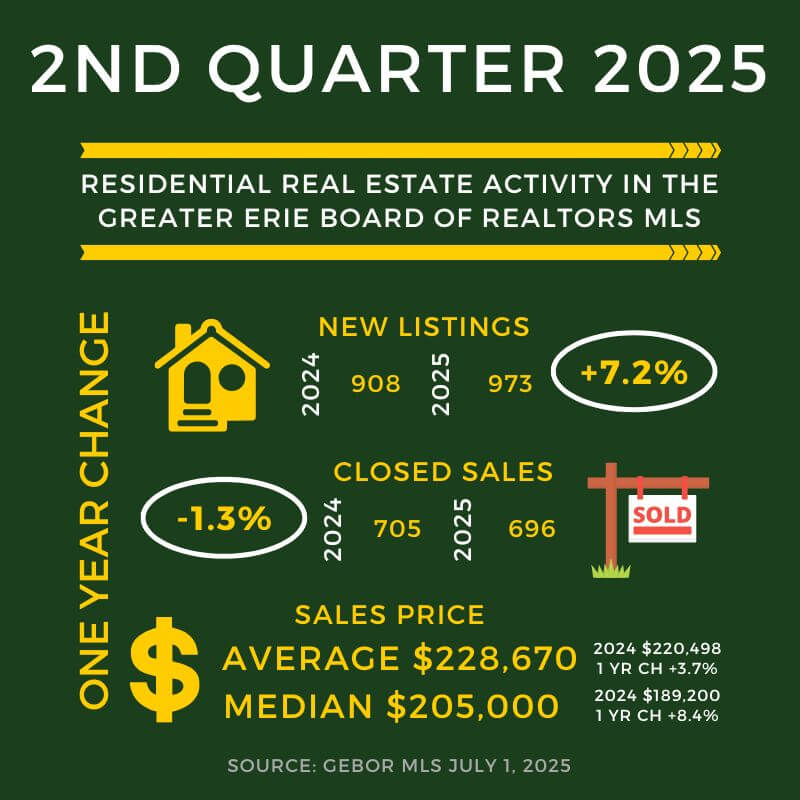 2ND QUARTER 2025

RESIDENTIAL REAL ESTATE ACTIVITY IN THE GREATER ERIE BOARD OF REALTORS MLS

ONE YEAR CHANGE

NEW LISTINGS
2024 908 2025 973 +7.2%

CLOSED SALES
-1.3% 2024 705 2025 696

SOLD

SALES PRICE
$
AVERAGE $228,670
2024 $220,498
1 YR CH +3.7%
MEDIAN $205,000
2024 $189,200
1 YR CH +8.4%

SOURCE: GEBOR MLS JULY 1, 2025