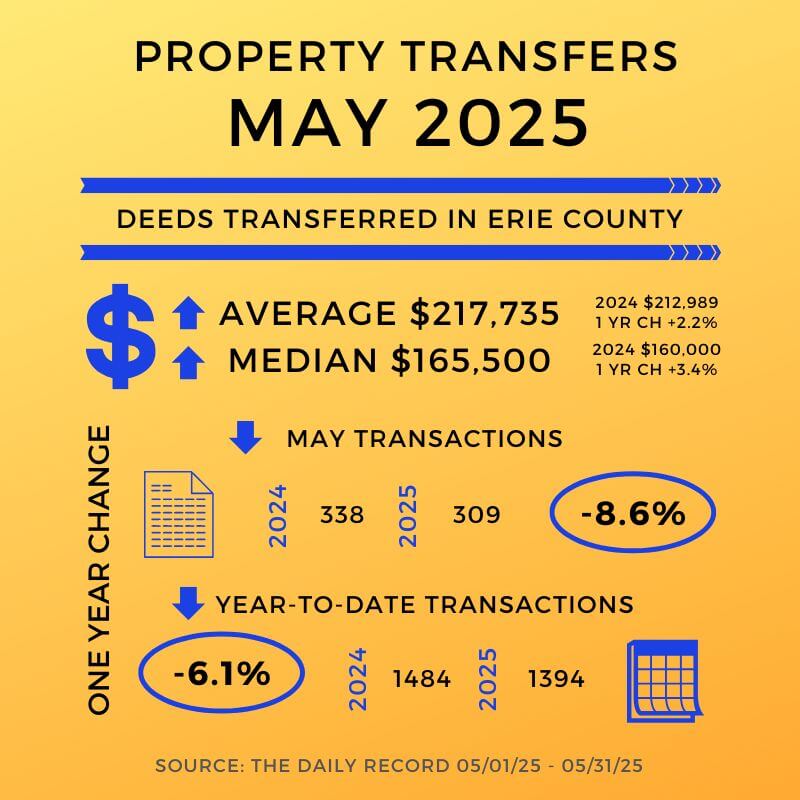 PROPERTY TRANSFERS
MAY 2025

DEEDS TRANSFERRED IN ERIE COUNTY

$ AVERAGE $217,735
2024 $212,989
1 YR CH +2.2%

MEDIAN $165,500
2024 $160,000
1 YR CH +3.4%

ONE YEAR CHANGE

MAY TRANSACTIONS

2024 338 2025 309 -8.6%

YEAR-TO-DATE TRANSACTIONS

-6.1% 2024 1484 2025 1394

SOURCE: THE DAILY RECORD 05/01/25 - 05/31/25