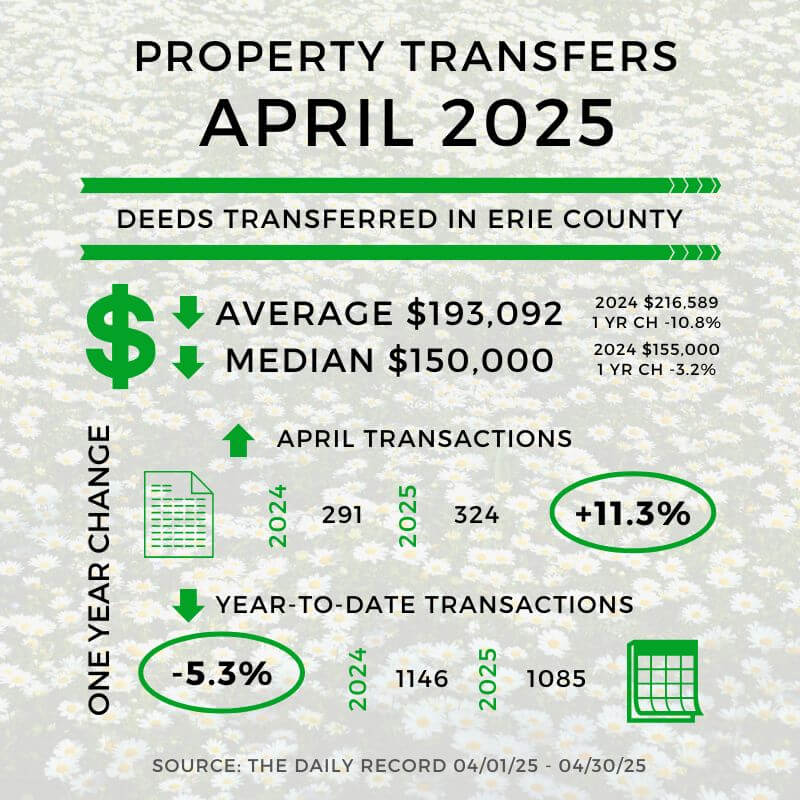 PROPERTY TRANSFERS
APRIL 2025

DEEDS TRANSFERRED IN ERIE COUNTY

$ AVERAGE $193,092
2024 $216,589
1 YR CH -10.8%

MEDIAN $150,000
2024 $155,000
1 YR CH -3.2%

ONE YEAR CHANGE

APRIL TRANSACTIONS

2024 291 2025 324 +11.3%

YEAR-TO-DATE TRANSACTIONS

-5.3% 2024 1146 2025 1085

SOURCE: THE DAILY RECORD 04/01/25 - 04/30/25