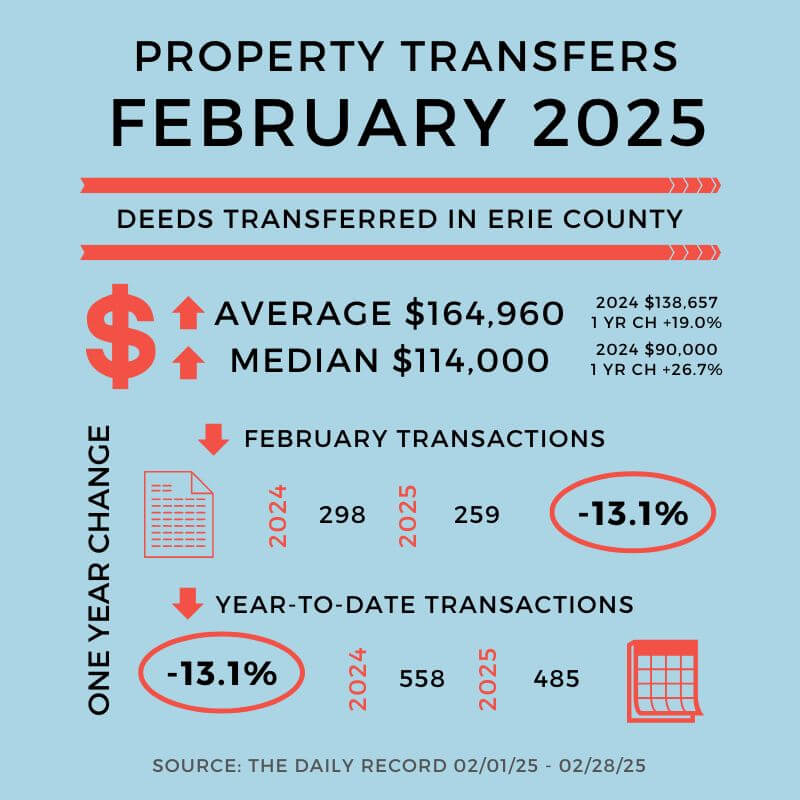 PROPERTY TRANSFERS
FEBRUARY 2025

DEEDS TRANSFERRED IN ERIE COUNTY

$

AVERAGE $164,960
2024 $138,657
1 YR CH +19.0%

MEDIAN $114,000
2024 $90,000
1 YR CH +26.7%

ONE YEAR CHANGE

FEBRUARY TRANSACTIONS

2024 298 2025 259 -13.1%

YEAR-TO-DATE TRANSACTIONS

-13.1% 2024 558 2025 485

SOURCE: THE DAILY RECORD 02/01/25 - 02/28/25