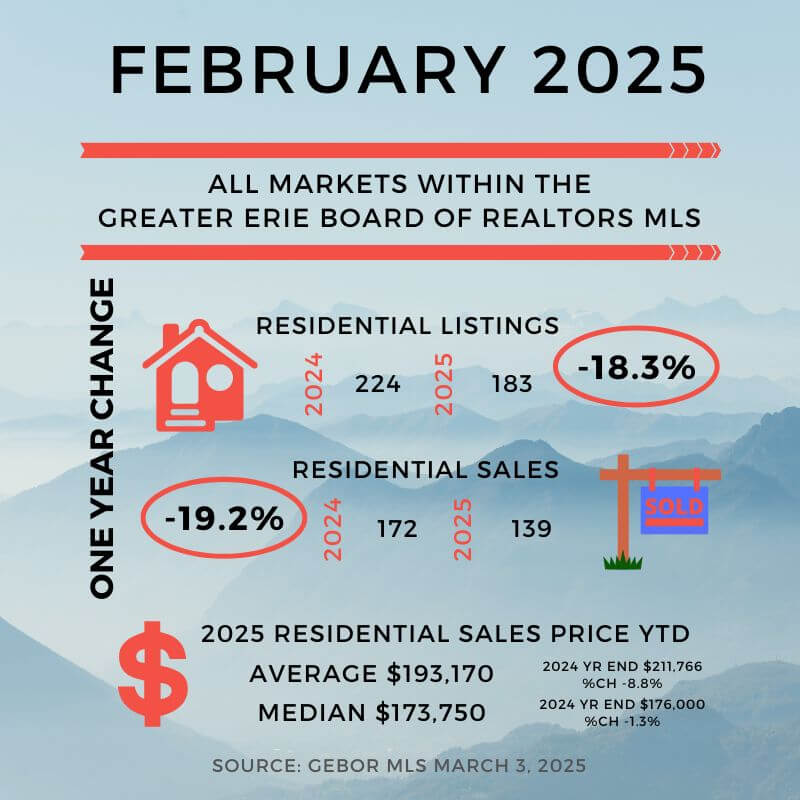 FEBRUARY 2025

ALL MARKETS WITHIN THE GREATER ERIE BOARD OF REALTORS MLS

ONE YEAR CHANGE

RESIDENTIAL LISTINGS

2024 224 2025 183 -18.3%

RESIDENTIAL SALES

-19.2% 2024 172 2025 139

SOLD

$

2025 RESIDENTIAL SALES PRICE YTD

AVERAGE $193,170

2024 YR END $211,766
%CH -8.8%

MEDIAN $173,750

2024 YR END $176,000
%CH -1.3%

SOURCE: GEBOR MLS MARCH 3, 2025