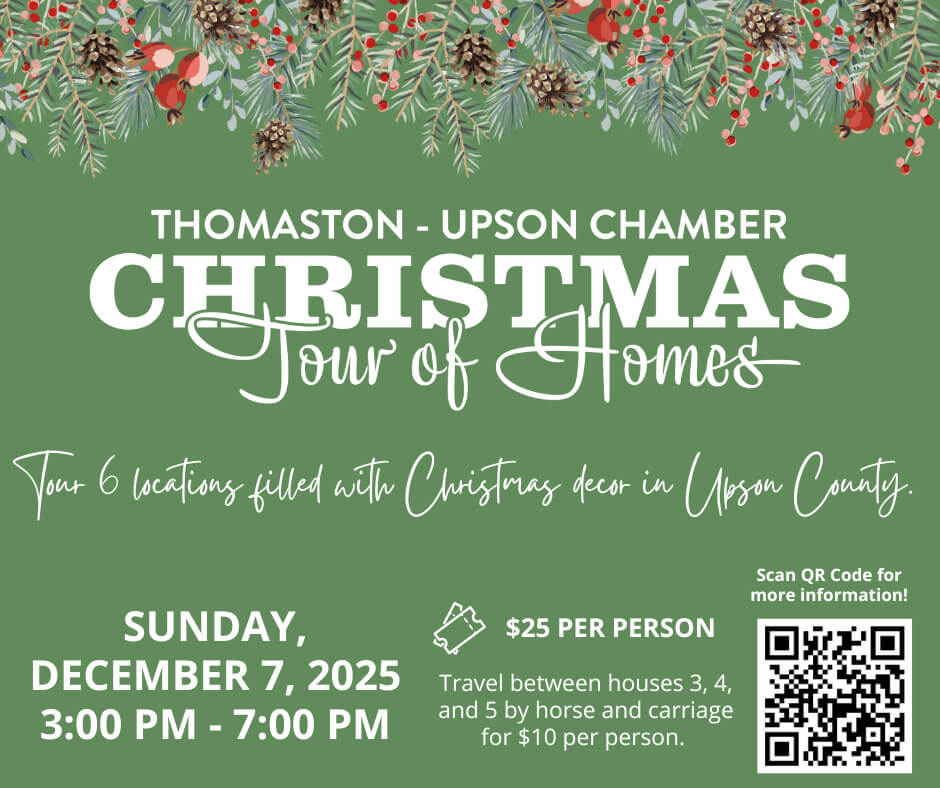 THOMASTON - UPSON CHAMBER
CHRISTMAS
Tour of Homes

Tour 6 locations filled with Christmas decor in Upson County.

SUNDAY,
DECEMBER 7, 2025
3:00 PM - 7:00 PM

$25 PER PERSON

Travel between houses 3, 4, and 5 by horse and carriage for $10 per person.

Scan QR Code for more information!