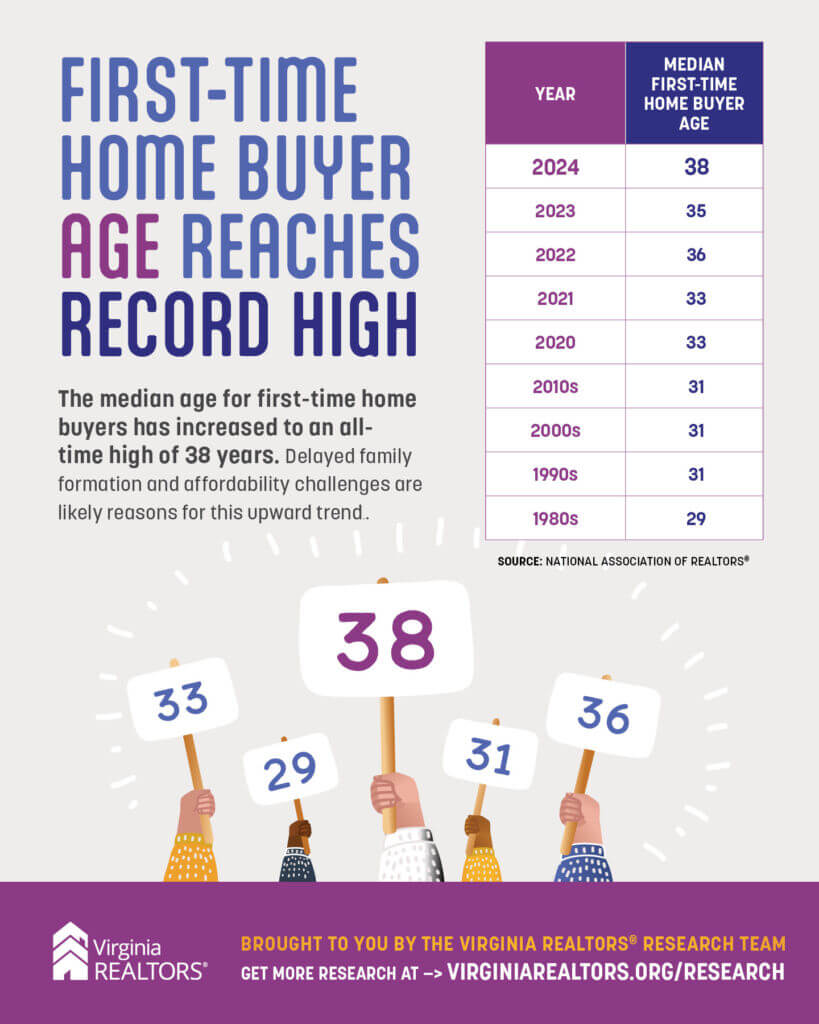 FIRST-TIME HOME BUYER AGE REACHES RECORD HIGH

The median age for first-time home buyers has increased to an all-time high of 38 years. Delayed family formation and affordability challenges are likely reasons for this upward trend.

| YEAR | MEDIAN FIRST-TIME HOME BUYER AGE |
|---|---|
| 2024 | 38 |
| 2023 | 35 |
| 2022 | 36 |
| 2021 | 33 |
| 2020 | 33 |
| 2010s | 31 |
| 2000s | 31 |
| 1990s | 31 |
| 1980s | 29 |

SOURCE: NATIONAL ASSOCIATION OF REALTORS®

33 29 38 31 36

Virginia REALTORS®

BROUGHT TO YOU BY THE VIRGINIA REALTORS® RESEARCH TEAM
GET MORE RESEARCH AT –> VIRGINIAREALTORS.ORG/RESEARCH