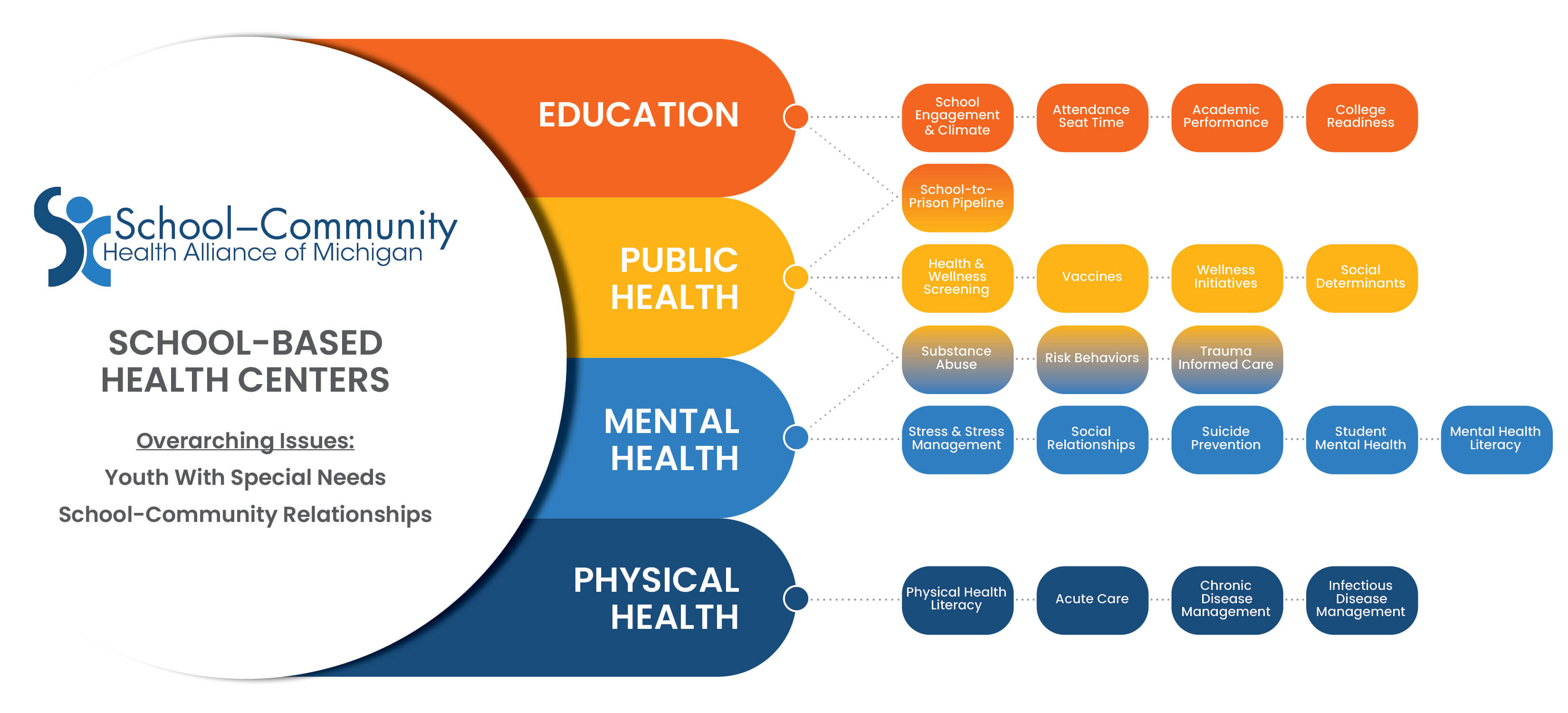 School–Community
Health Alliance of Michigan

SCHOOL-BASED HEALTH CENTERS

Overarching Issues:

Youth With Special Needs

School-Community Relationships

EDUCATION

School Engagement & Climate

Attendance Seat Time

Academic Performance

College Readiness

School-to-Prison Pipeline

PUBLIC HEALTH

Health & Wellness Screening

Vaccines

Wellness Initiatives

Social Determinants

Substance Abuse

Risk Behaviors

Trauma Informed Care

MENTAL HEALTH

Stress & Stress Management

Social Relationships

Suicide Prevention

Student Mental Health

Mental Health Literacy

PHYSICAL HEALTH

Physical Health Literacy

Acute Care

Chronic Disease Management

Infectious Disease Management