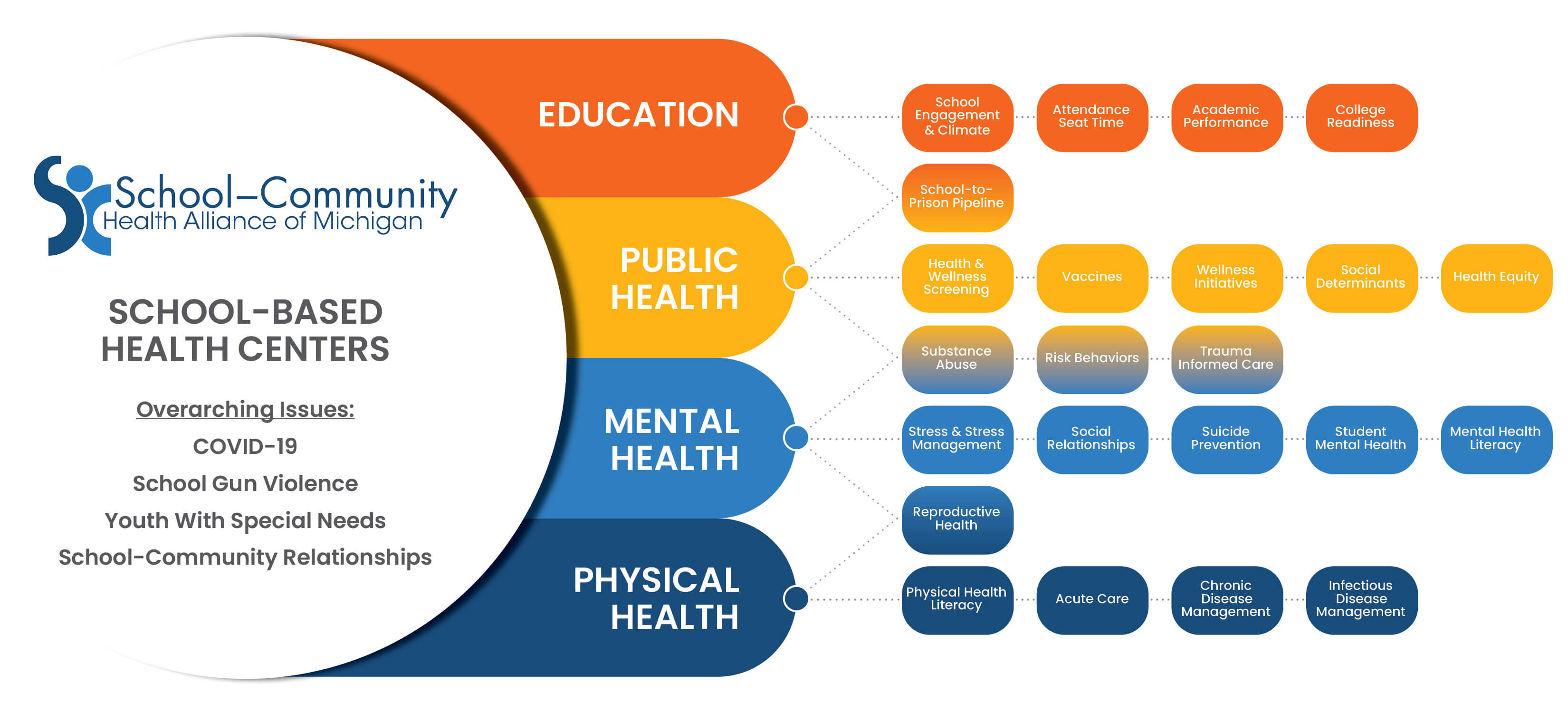 School–Community
Health Alliance of Michigan

SCHOOL-BASED HEALTH CENTERS

Overarching Issues:
COVID-19
School Gun Violence
Youth With Special Needs
School-Community Relationships

EDUCATION

PUBLIC HEALTH

MENTAL HEALTH

PHYSICAL HEALTH

School Engagement & Climate
Attendance Seat Time
Academic Performance
College Readiness

School-to-Prison Pipeline

Health & Wellness Screening
Vaccines
Wellness Initiatives
Social Determinants
Health Equity

Substance Abuse
Risk Behaviors
Trauma Informed Care

Stress & Stress Management
Social Relationships
Suicide Prevention
Student Mental Health
Mental Health Literacy

Reproductive Health

Physical Health Literacy
Acute Care
Chronic Disease Management
Infectious Disease Management