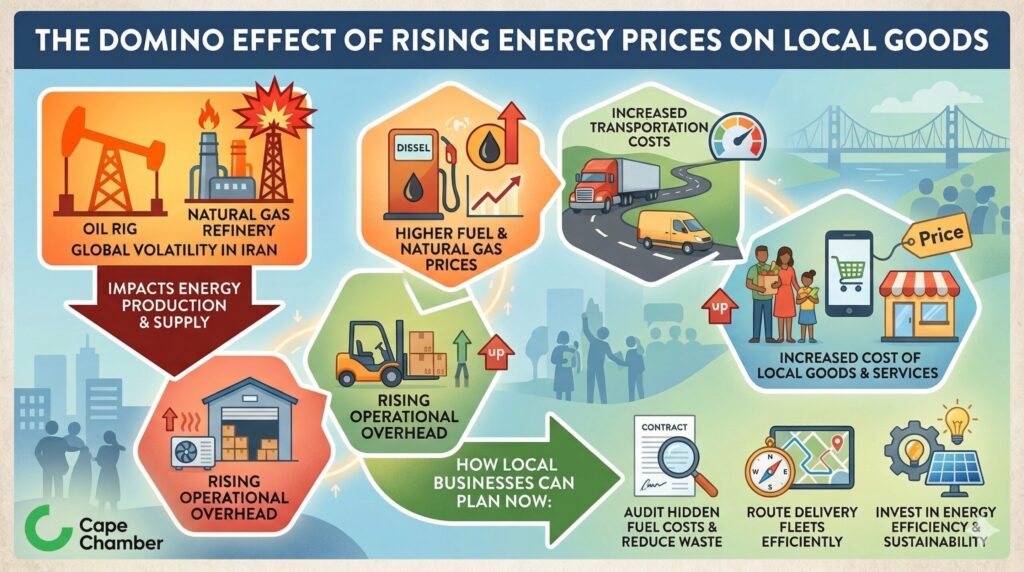 THE DOMINO EFFECT OF RISING ENERGY PRICES ON LOCAL GOODS

OIL RIG

NATURAL GAS REFINERY

GLOBAL VOLATILITY IN IRAN

IMPACTS ENERGY PRODUCTION & SUPPLY

DISSEL

HIGHER FUEL & NATURAL GAS PRICES

INCREASED TRANSPORTATION COSTS

Price

UP

INCREASED COST OF LOCAL GOODS & SERVICES

UP

RISING OPERATIONAL OVERHEAD

RISING OPERATIONAL OVERHEAD

HOW LOCAL BUSINESSES CAN PLAN NOW:

CONTRACT

AUDIT HIDDEN FUEL COSTS & REDUCE WASTE

ROUTE DELIVERY FLEETS EFFICIENTLY

INVEST IN ENERGY EFFICIENCY & SUSTAINABILITY

Cape Chamber