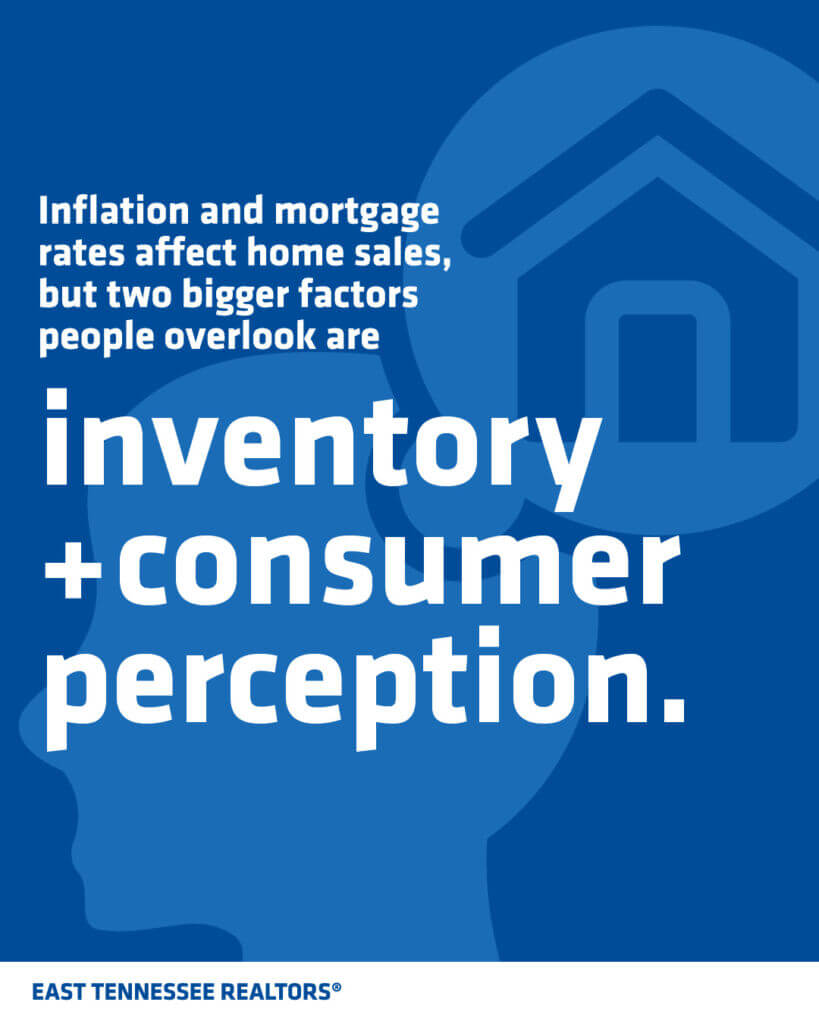 Inflation and mortgage rates affect home sales, but two bigger factors people overlook are

inventory +consumer perception.

EAST TENNESSEE REALTORS®