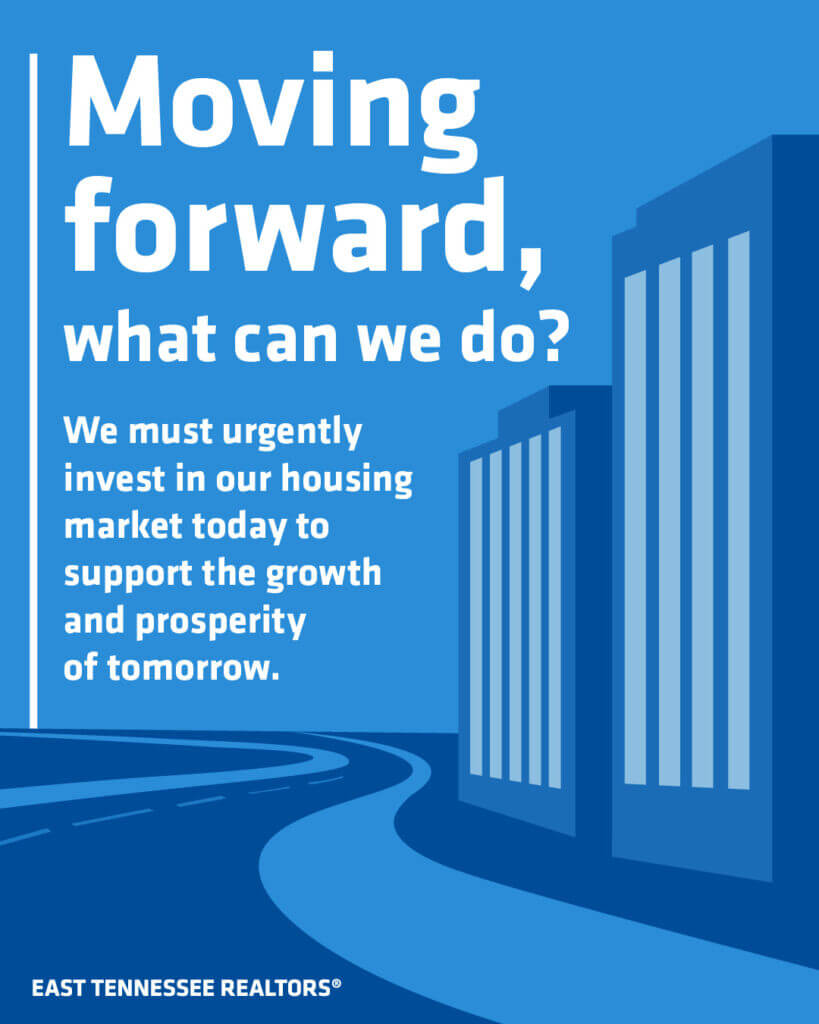 Moving forward, what can we do?

We must urgently invest in our housing market today to support the growth and prosperity of tomorrow.

EAST TENNESSEE REALTORS®