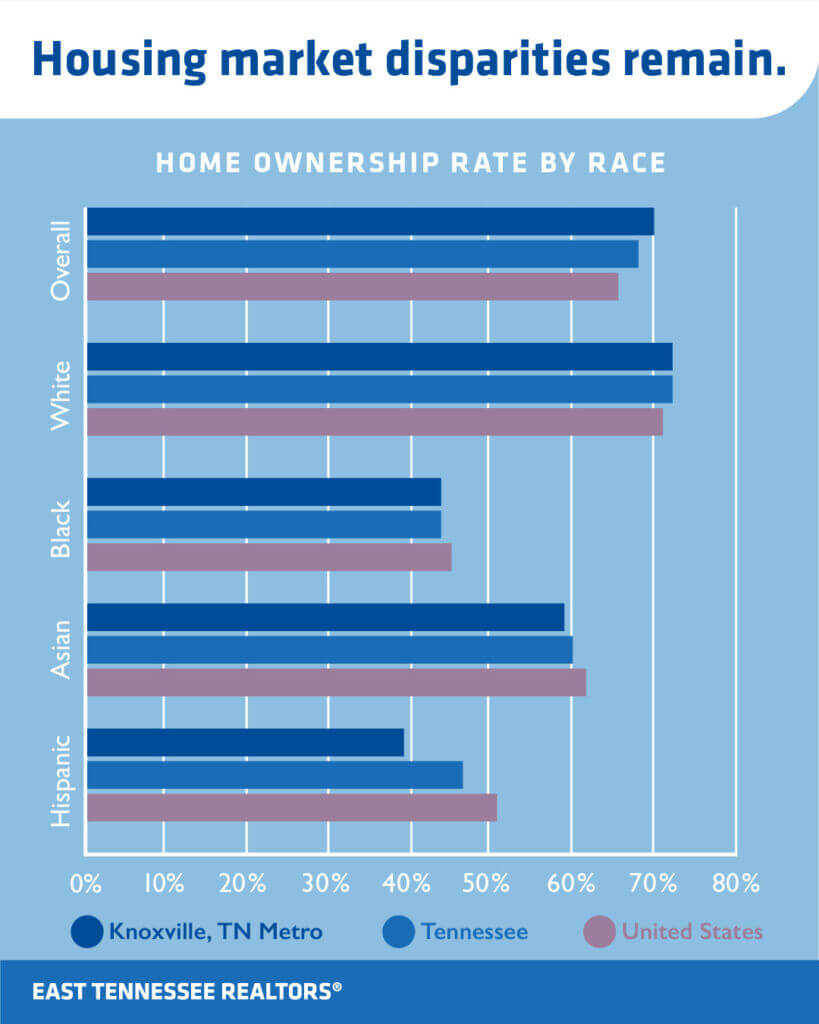 Housing market disparities remain.

HOME OWNERSHIP RATE BY RACE

Overall

White

Black

Asian

Hispanic

0% 10% 20% 30% 40% 50% 60% 70% 80%

Knoxville, TN Metro Tennessee United States

EAST TENNESSEE REALTORS®