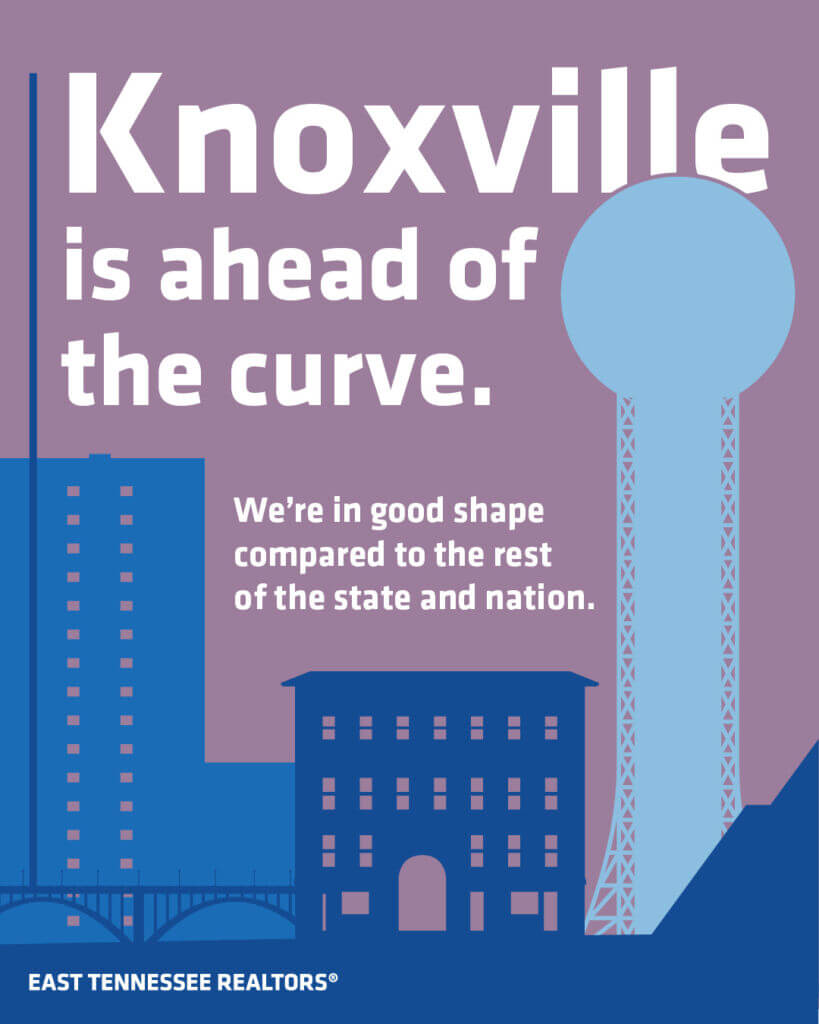 Knoxville is ahead of the curve.

We're in good shape compared to the rest of the state and nation.

EAST TENNESSEE REALTORS®