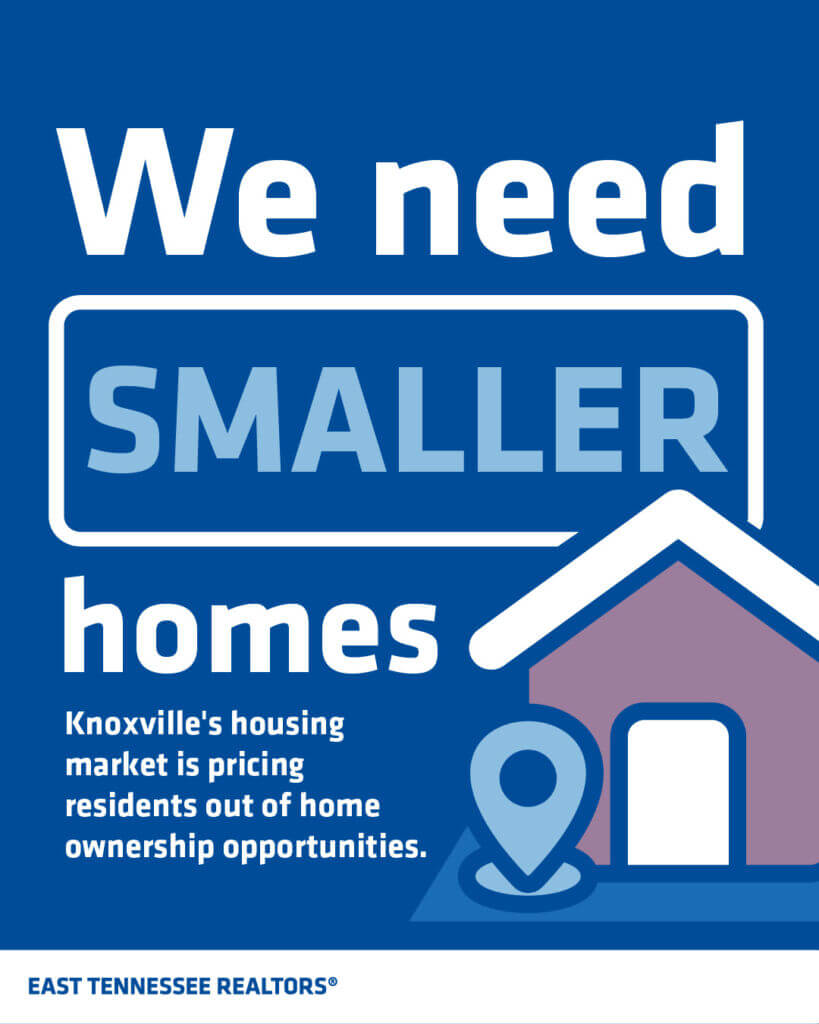 We need
SMALLER
homes

Knoxville's housing market is pricing residents out of home ownership opportunities.

EAST TENNESSEE REALTORS®