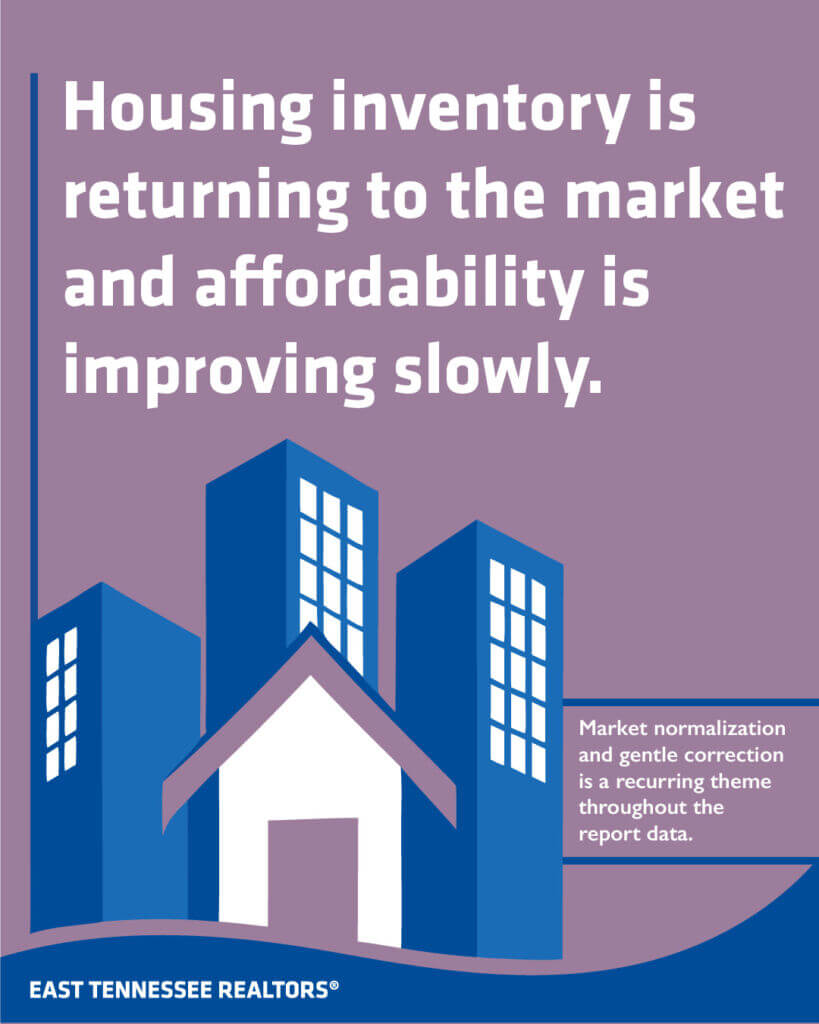 Housing inventory is returning to the market and affordability is improving slowly.

Market normalization and gentle correction is a recurring theme throughout the report data.

EAST TENNESSEE REALTORS®